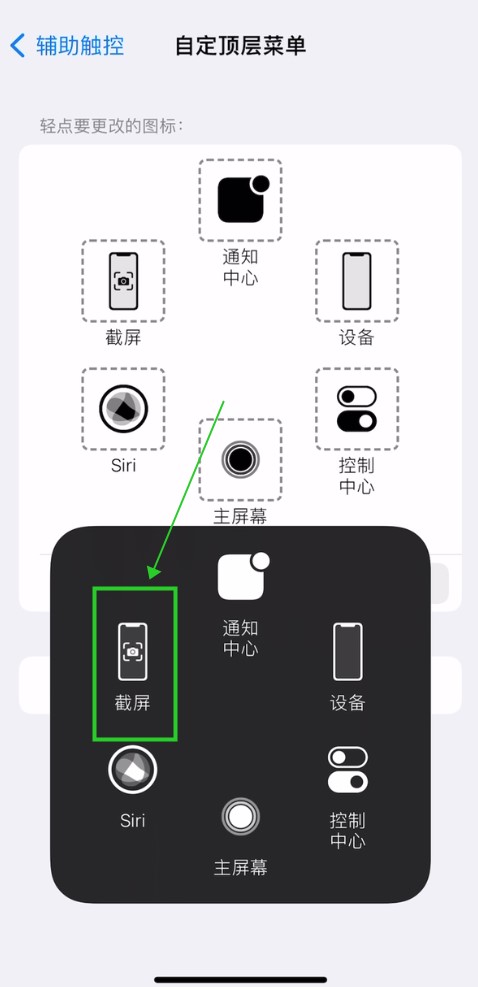 辅助触控 自定顶层菜单

轻点要更改的图标：

通知中心

截屏

设备

Siri

控制中心

主屏幕

通知中心

截屏

设备

Siri

控制中心

主屏幕